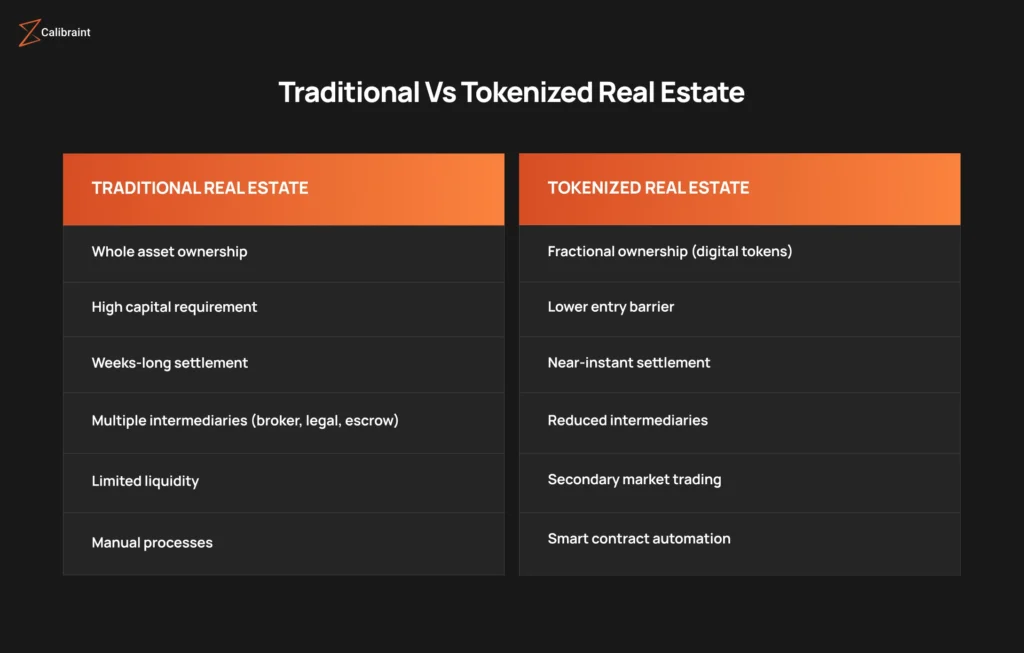 Calibraint

Traditional Vs Tokenized Real Estate

| TRADITIONAL REAL ESTATE | TOKENIZED REAL ESTATE |
|---|---|
| Whole asset ownership | Fractional ownership (digital tokens) |
| High capital requirement | Lower entry barrier |
| Weeks-long settlement | Near-instant settlement |
| Multiple intermediaries (broker, legal, escrow) | Reduced intermediaries |
| Limited liquidity | Secondary market trading |
| Manual processes | Smart contract automation |