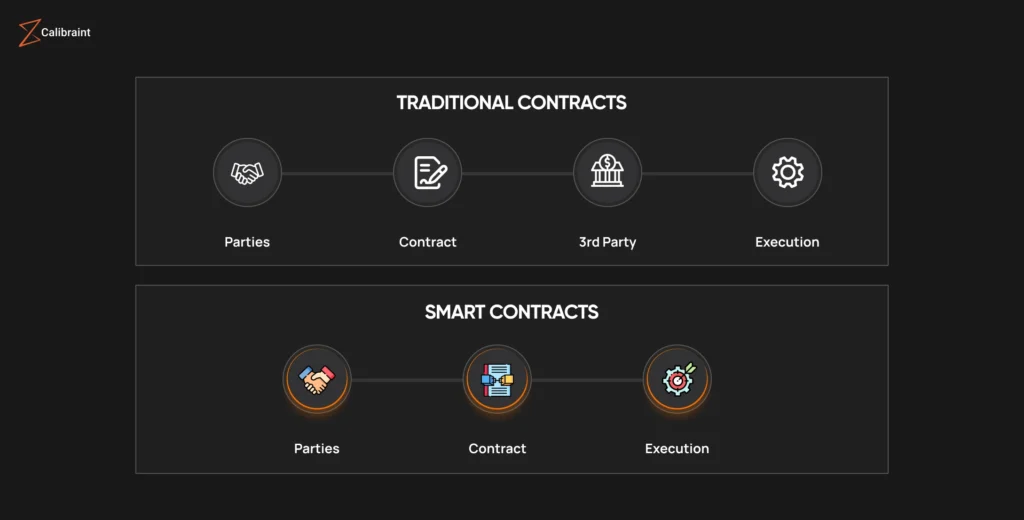 Calibraint

TRADITIONAL CONTRACTS

Parties

Contract

3rd Party

Execution

SMART CONTRACTS

Parties

Contract

Execution