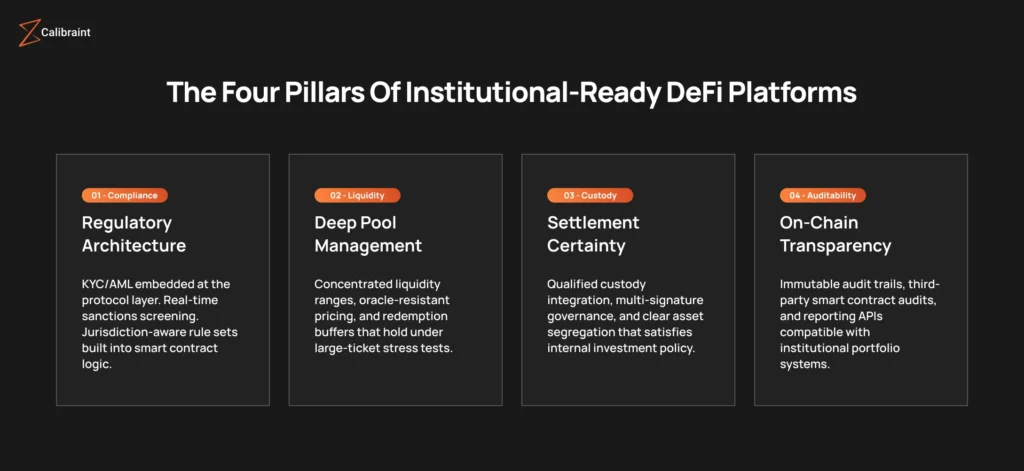 Calibraint

The Four Pillars Of Institutional-Ready DeFi Platforms

01 - Compliance

Regulatory Architecture

KYC/AML embedded at the protocol layer. Real-time sanctions screening. Jurisdiction-aware rule sets built into smart contract logic.

02 - Liquidity

Deep Pool Management

Concentrated liquidity ranges, oracle-resistant pricing, and redemption buffers that hold under large-ticket stress tests.

03 - Custody

Settlement Certainty

Qualified custody integration, multi-signature governance, and clear asset segregation that satisfies internal investment policy.

04 - Auditability

On-Chain Transparency

Immutable audit trails, third-party smart contract audits, and reporting APIs compatible with institutional portfolio systems.