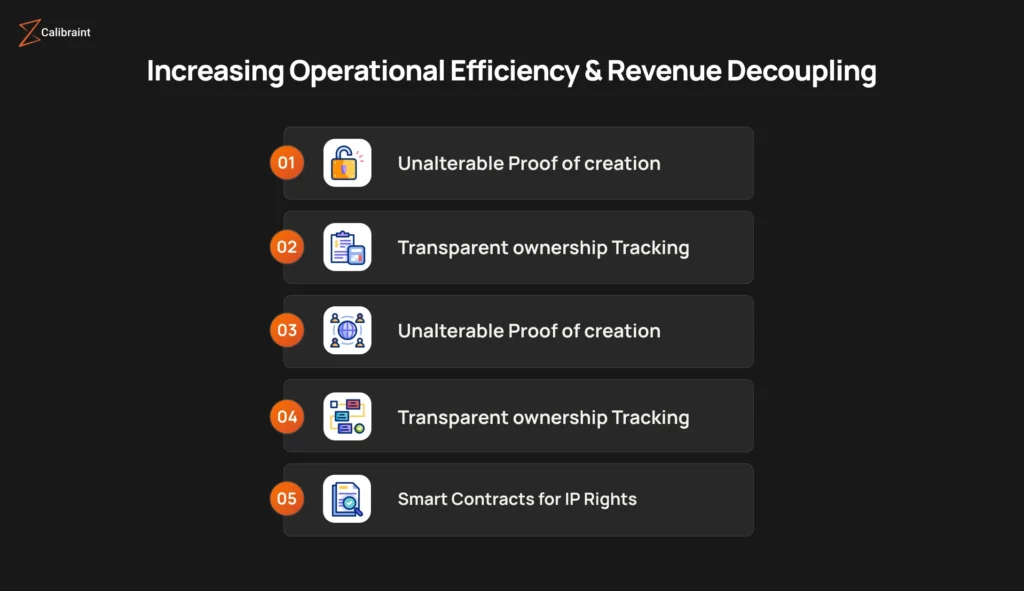 Calibraint

Increasing Operational Efficiency & Revenue Decoupling

01 Unalterable Proof of creation

02 Transparent ownership Tracking

03 Unalterable Proof of creation

04 Transparent ownership Tracking

05 Smart Contracts for IP Rights