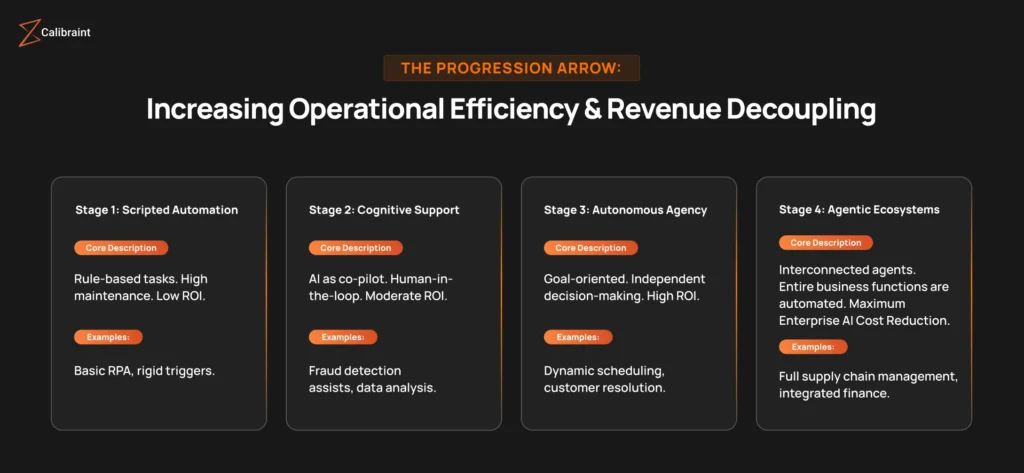 Calibraint

THE PROGRESSION ARROW:

Increasing Operational Efficiency & Revenue Decoupling

Stage 1: Scripted Automation

Core Description

Rule-based tasks. High maintenance. Low ROI.

Examples:

Basic RPA, rigid triggers.

Stage 2: Cognitive Support

Core Description

AI as co-pilot. Human-in-the-loop. Moderate ROI.

Examples:

Fraud detection assists, data analysis.

Stage 3: Autonomous Agency

Core Description

Goal-oriented. Independent decision-making. High ROI.

Examples:

Dynamic scheduling, customer resolution.

Stage 4: Agentic Ecosystems

Core Description

Interconnected agents. Entire business functions are automated. Maximum Enterprise AI Cost Reduction.

Examples:

Full supply chain management, integrated finance.