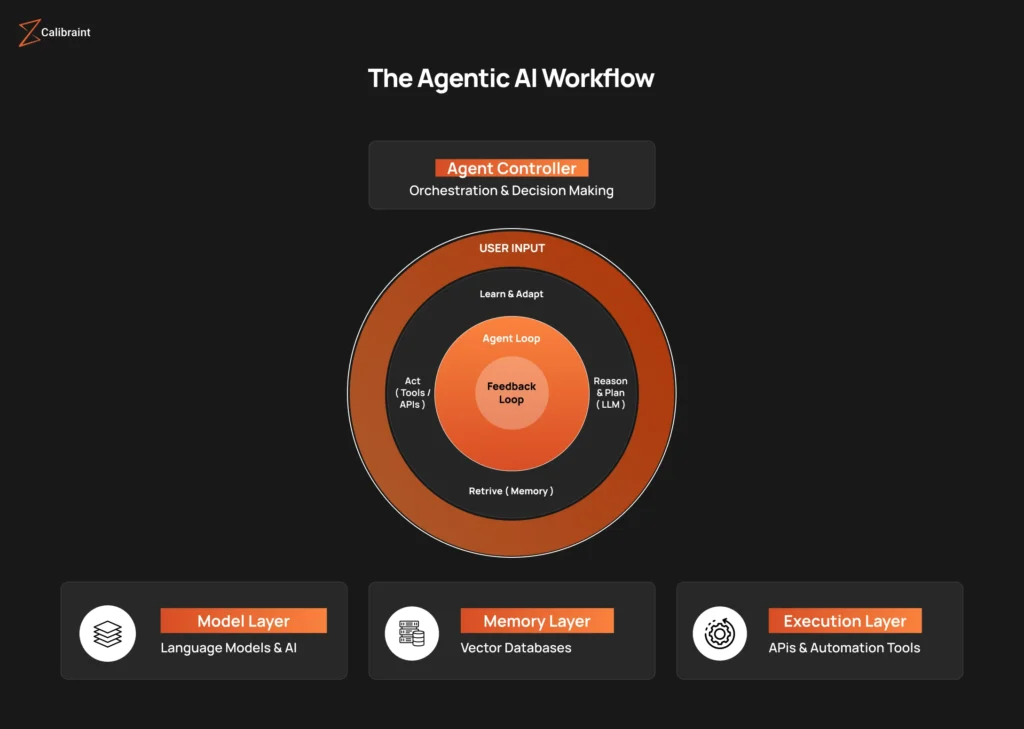 Calibraint

The Agentic AI Workflow

Agent Controller
Orchestration & Decision Making

USER INPUT

Learn & Adapt

Agent Loop

Act ( Tools / APIs )

Feedback Loop

Reason & Plan ( LLM )

Retrive ( Memory )

Model Layer
Language Models & AI

Memory Layer
Vector Databases

Execution Layer
APIs & Automation Tools