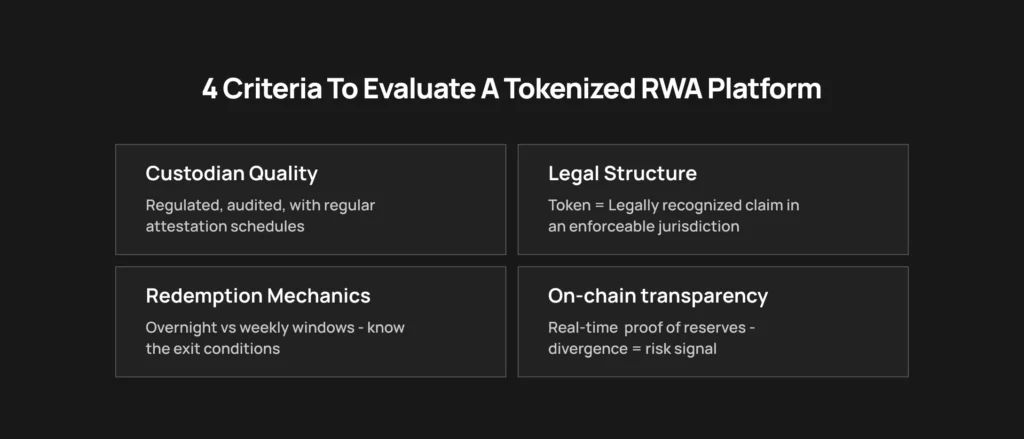 4 Criteria To Evaluate A Tokenized RWA Platform

Custodian Quality

Regulated, audited, with regular attestation schedules

Legal Structure

Token = Legally recognized claim in an enforceable jurisdiction

Redemption Mechanics

Overnight vs weekly windows - know the exit conditions

On-chain transparency

Real-time proof of reserves - divergence = risk signal