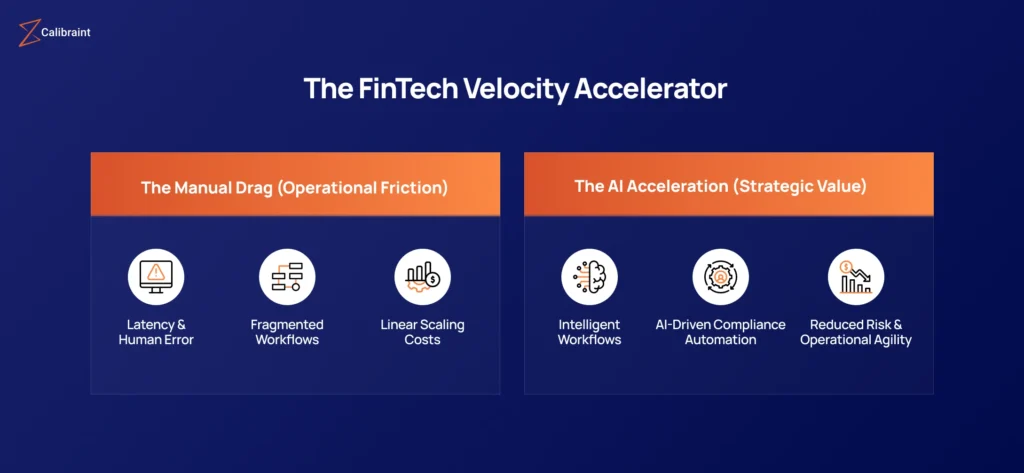 Calibraint

The FinTech Velocity Accelerator

The Manual Drag (Operational Friction)

Latency & Human Error

Fragmented Workflows

Linear Scaling Costs

The AI Acceleration (Strategic Value)

Intelligent Workflows

AI-Driven Compliance Automation

Reduced Risk & Operational Agility