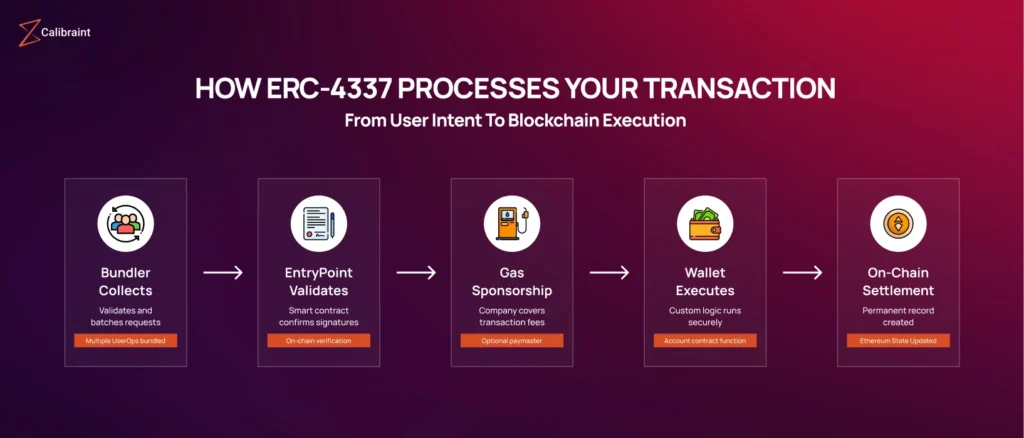 Calibraint

HOW ERC-4337 PROCESSES YOUR TRANSACTION
From User Intent To Blockchain Execution

Bundler Collects
Validates and batches requests
Multiple UserOps bundled

EntryPoint Validates
Smart contract confirms signatures
On-chain verification

Gas Sponsorship
Company covers transaction fees
Optional paymaster

Wallet Executes
Custom logic runs securely
Account contract function

On-Chain Settlement
Permanent record created
Ethereum State Updated