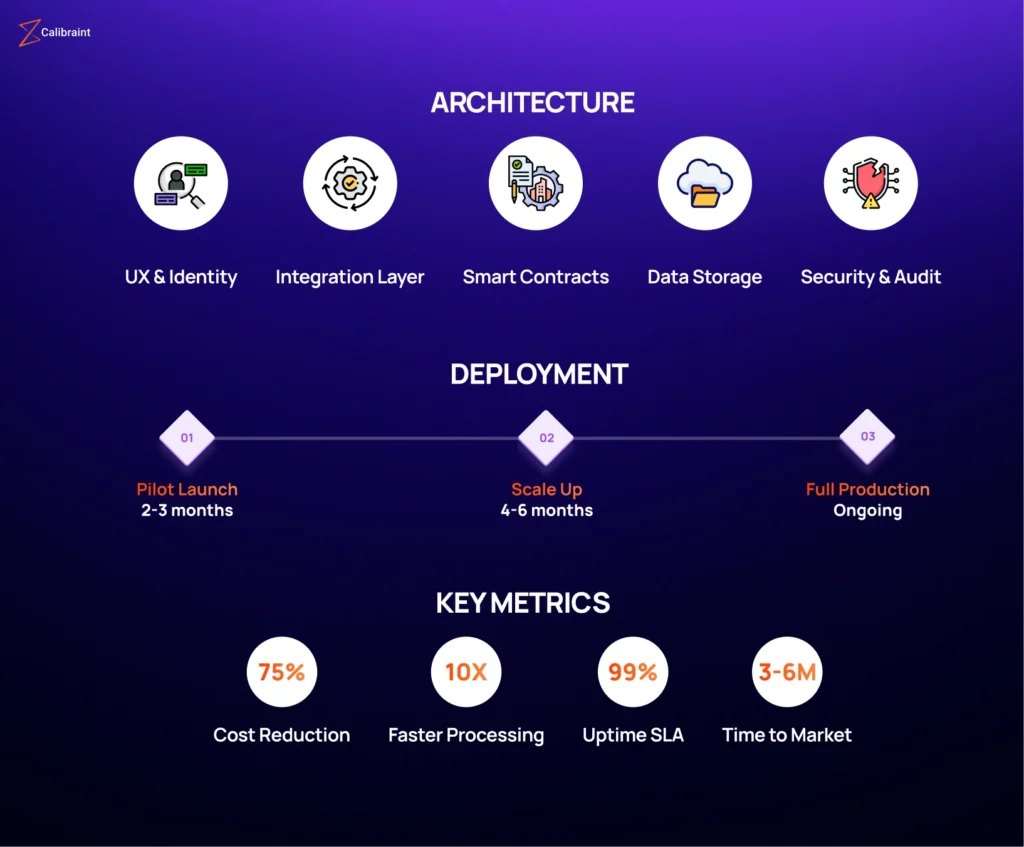 Calibraint

ARCHITECTURE

UX & Identity
Integration Layer
Smart Contracts
Data Storage
Security & Audit

DEPLOYMENT

01
Pilot Launch
2-3 months

02
Scale Up
4-6 months

03
Full Production
Ongoing

KEY METRICS

75%
Cost Reduction

10X
Faster Processing

99%
Uptime SLA

3-6M
Time to Market