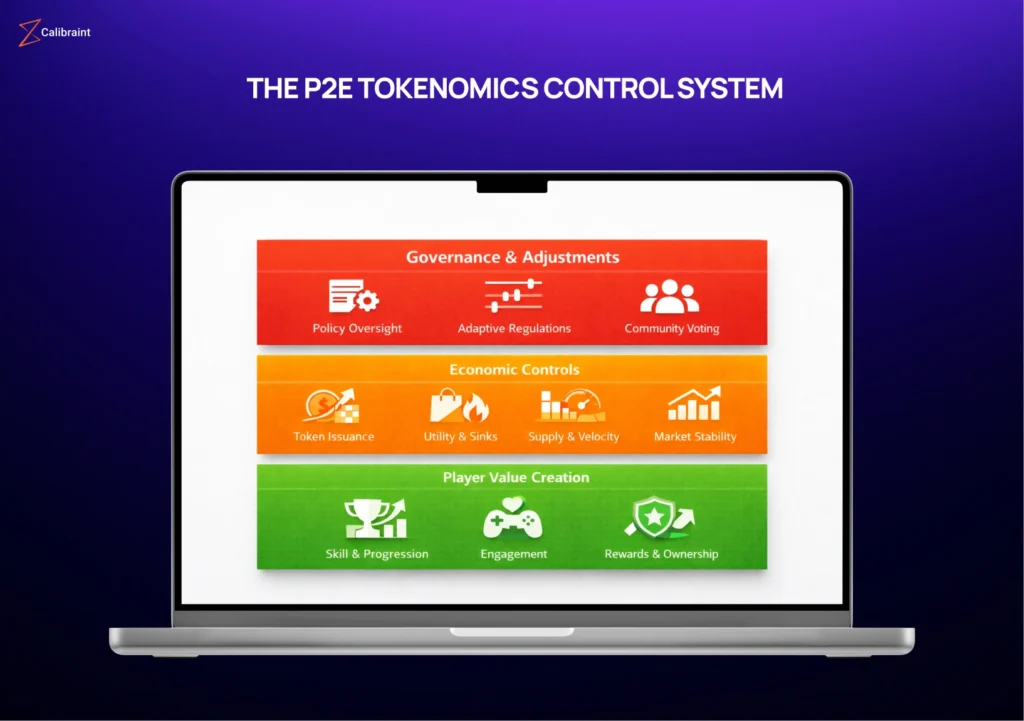 Calibraint

THE P2E TOKENOMICS CONTROL SYSTEM

Governance & Adjustments

Policy Oversight

Adaptive Regulations

Community Voting

Economic Controls

Token Issuance

Utility & Sinks

Supply & Velocity

Market Stability

Player Value Creation

Skill & Progression

Engagement

Rewards & Ownership