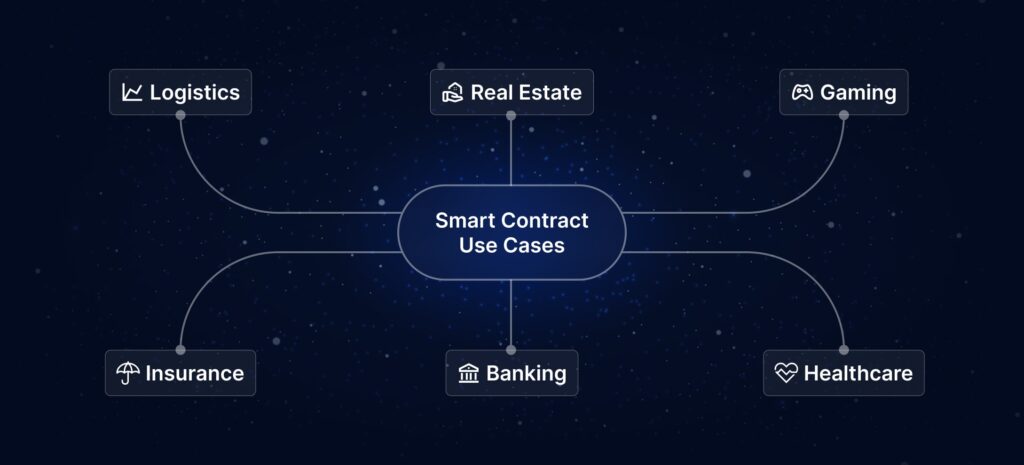 Logistics

Real Estate

Gaming

Smart Contract Use Cases

Insurance

Banking

Healthcare