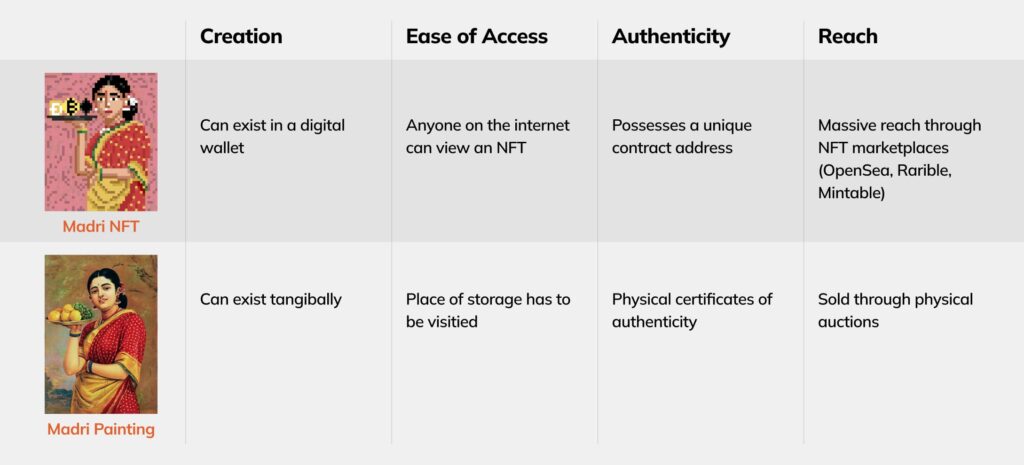 |  | Creation | Ease of Access | Authenticity | Reach |
|---|---|---|---|---|
| Madri NFT | Can exist in a digital wallet | Anyone on the internet can view an NFT | Possesses a unique contract address | Massive reach through NFT marketplaces (OpenSea, Rarible, Mintable) |
| Madri Painting | Can exist tangibally | Place of storage has to be visitied | Physical certificates of authenticity | Sold through physical auctions |