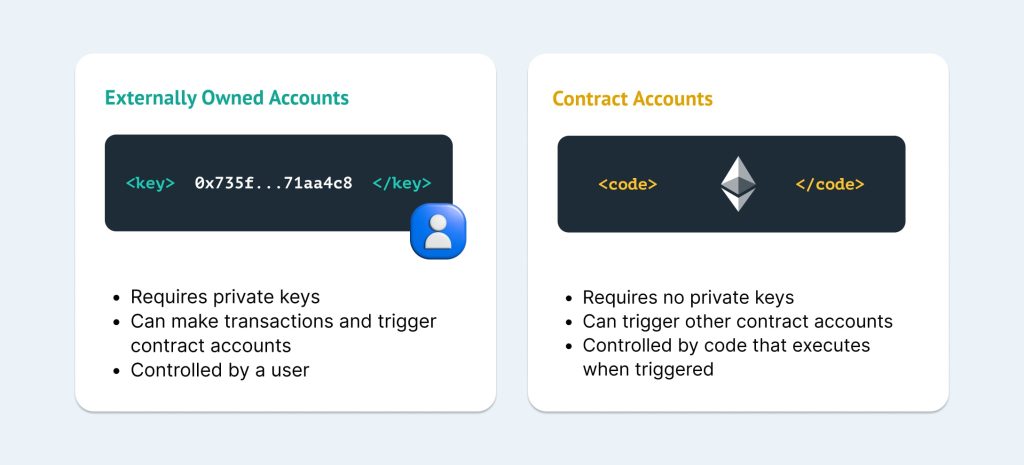 Externally Owned Accounts

<key> 0x735f...71aa4c8 </key>

- Requires private keys
- Can make transactions and trigger contract accounts
- Controlled by a user

Contract Accounts

<code> </code>

- Requires no private keys
- Can trigger other contract accounts
- Controlled by code that executes when triggered